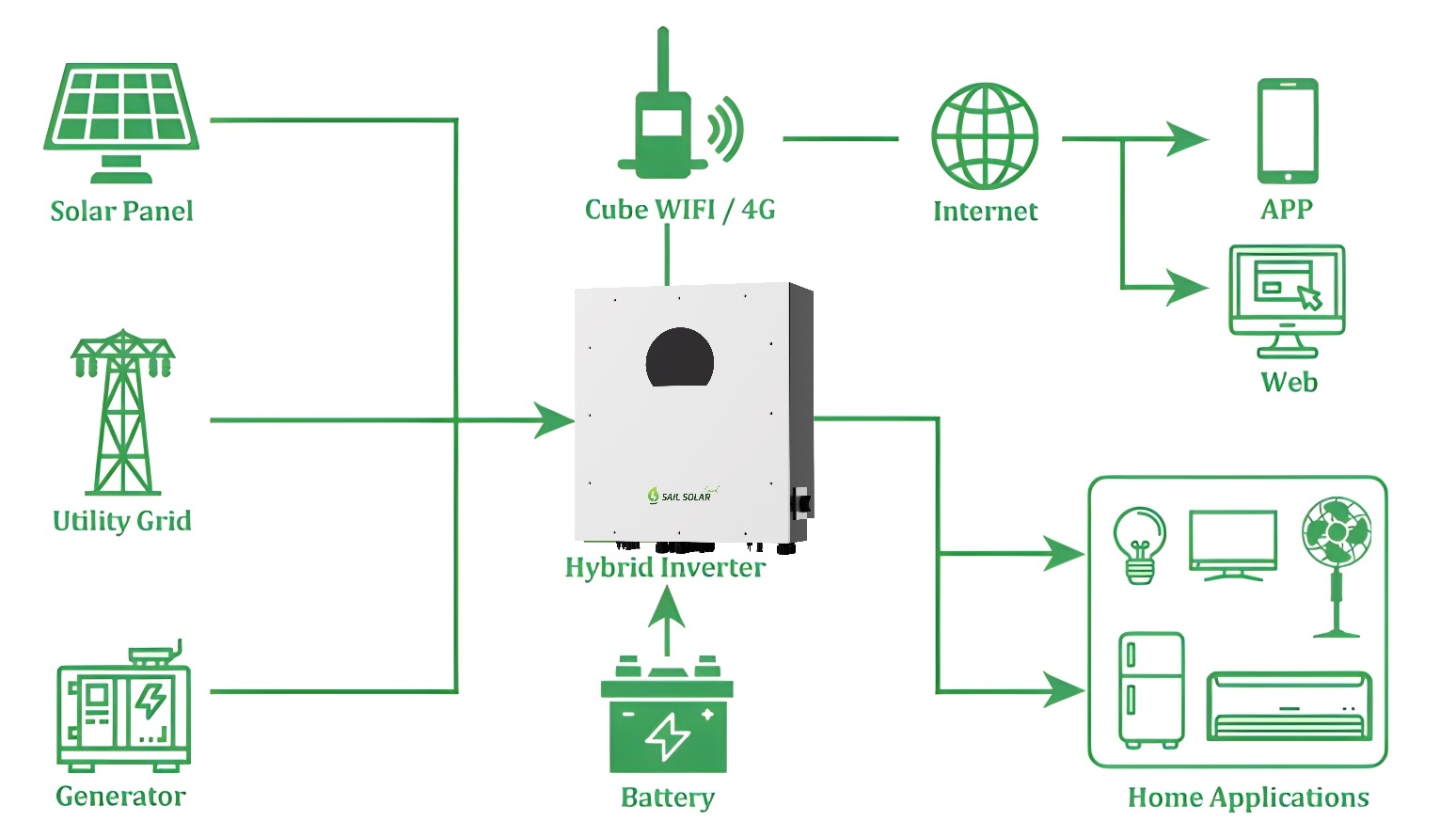 Solar Panel

Cube WIFI / 4G

Internet

APP

Web

Utility Grid

SAIL SOLAR

Hybrid Inverter

Generator

Battery

Home Applications